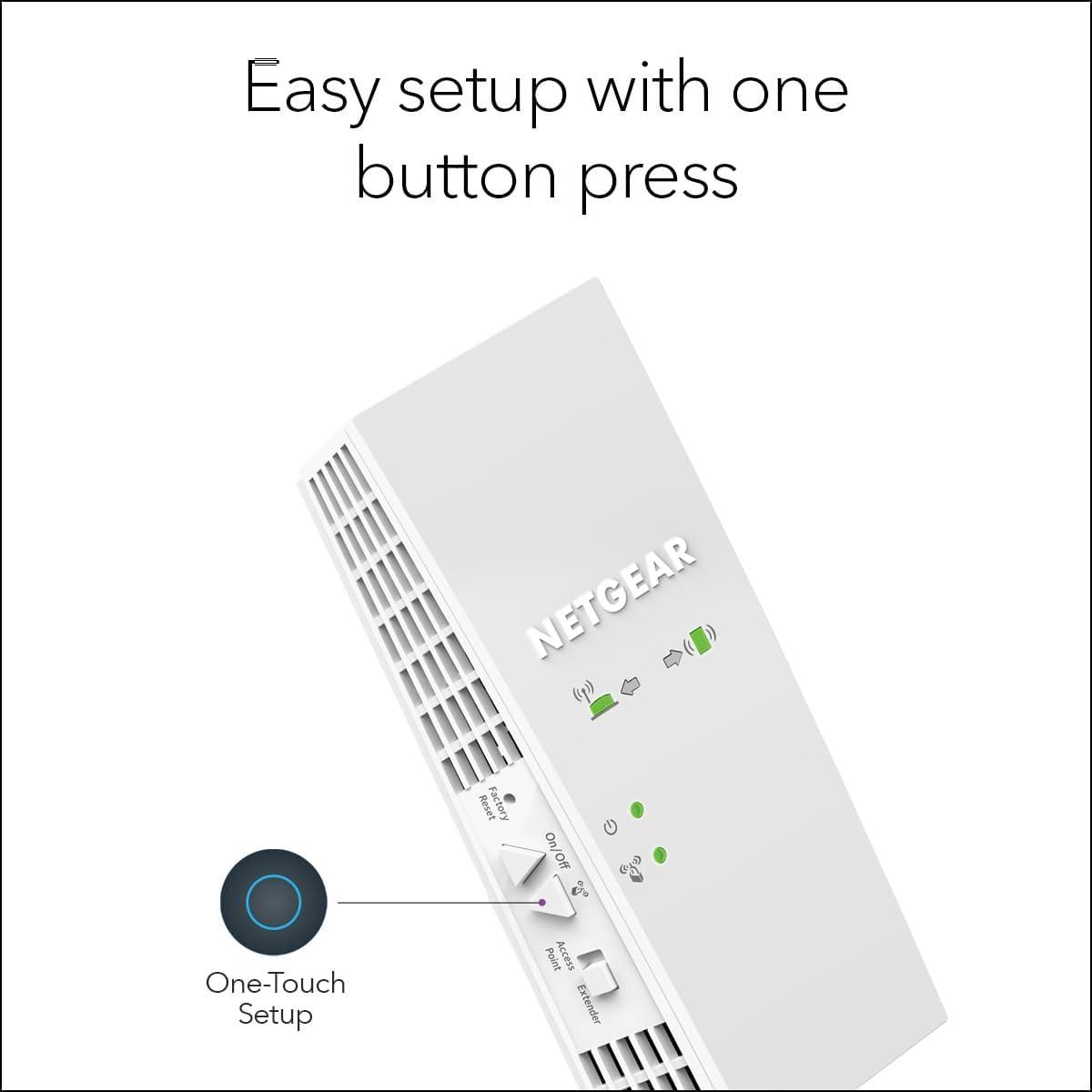 Easy setup with one button press

NETGEAR

Factory Reset

On/Off

Access Point

Extender

One-Touch Setup