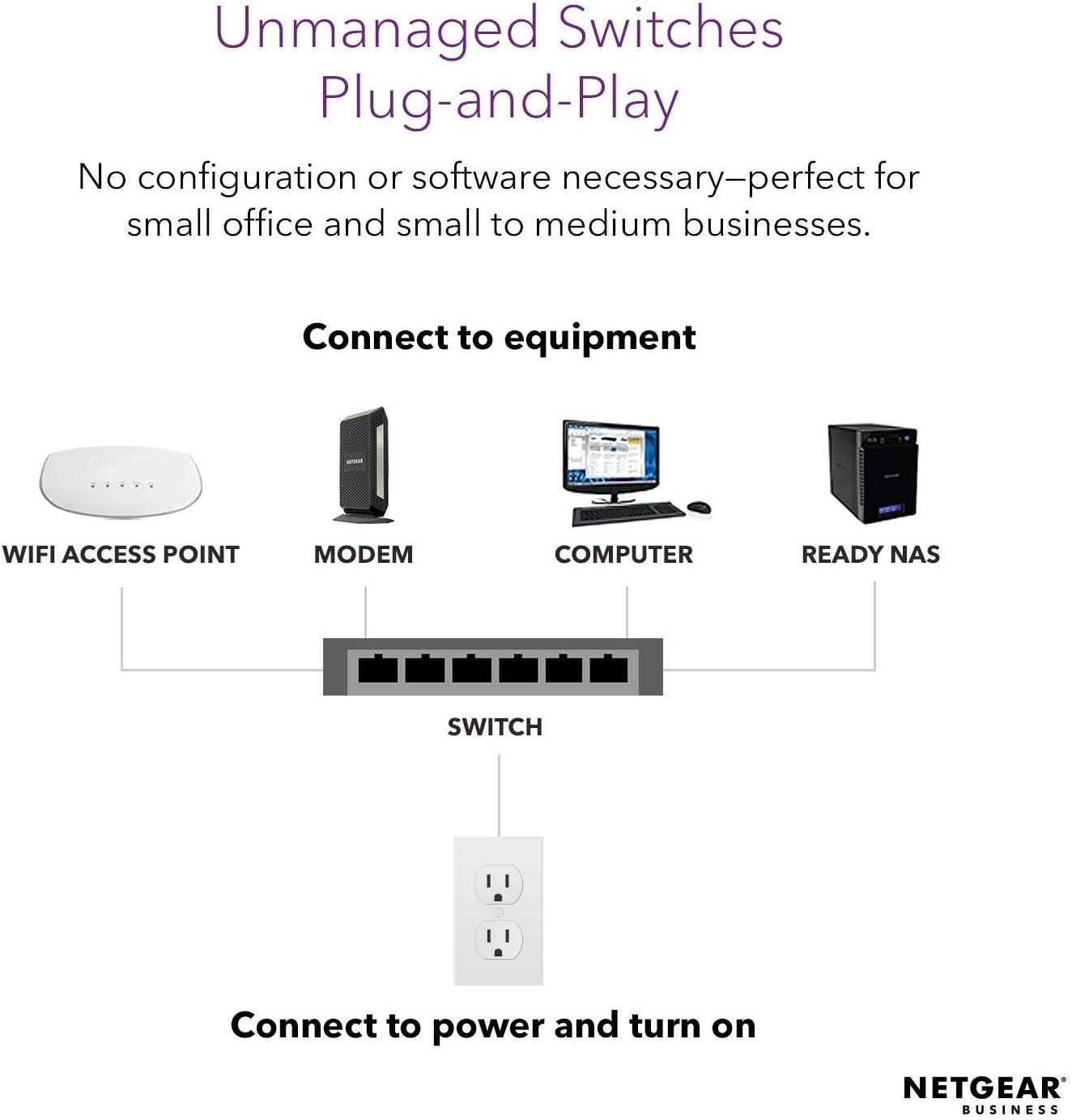 Unmanaged Switches
Plug-and-Play

No configuration or software necessary—perfect for small office and small to medium businesses.

Connect to equipment

NETGEAR

NETGEAR

WIFI ACCESS POINT

MODEM

COMPUTER

READY NAS

SWITCH

Connect to power and turn on

NETGEAR®
BUSINESS